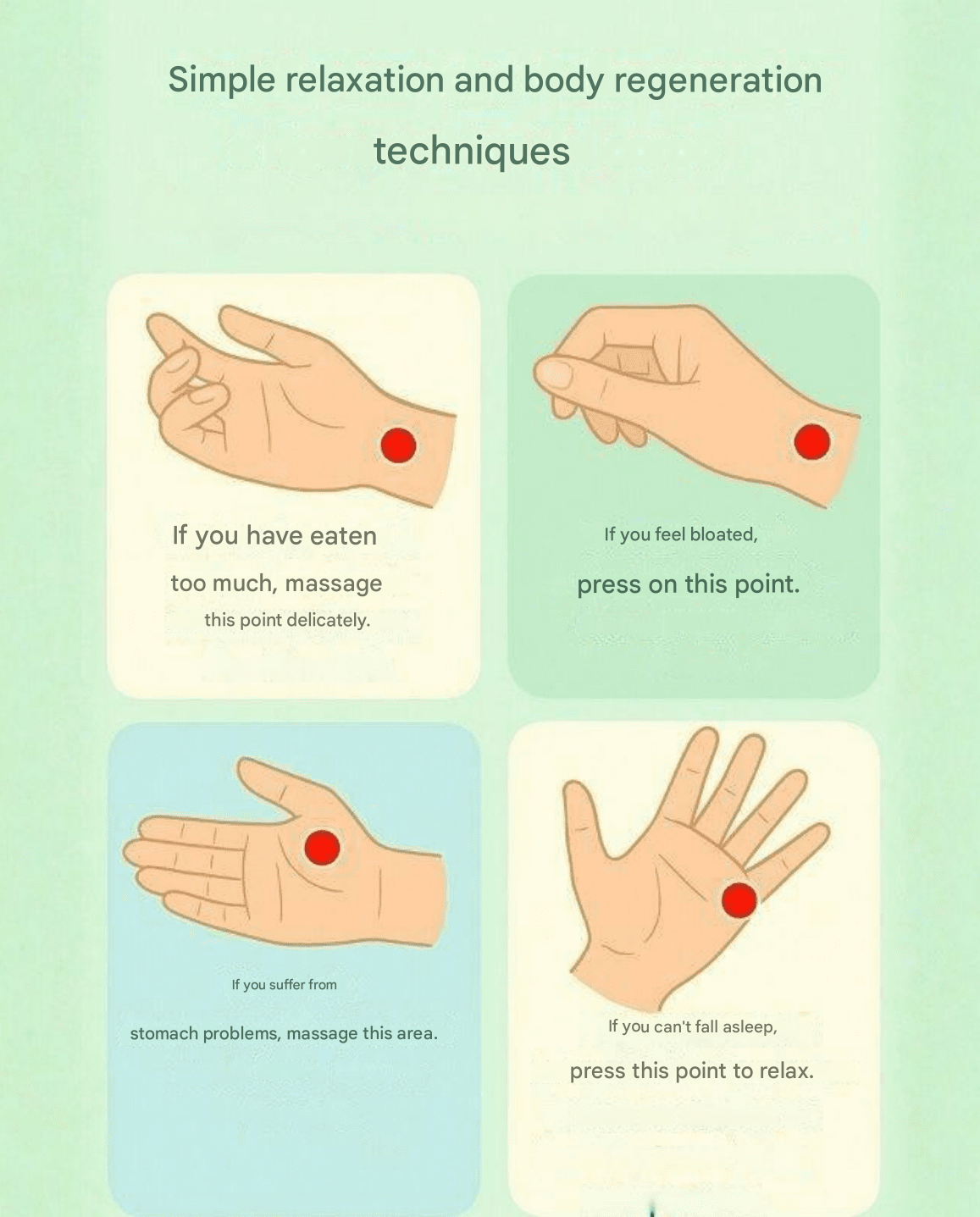 Simple relaxation and body regeneration techniques

If you have eaten too much, massage this point delicately.

If you feel bloated, press on this point.

If you suffer from stomach problems, massage this area.

If you can't fall asleep, press this point to relax.